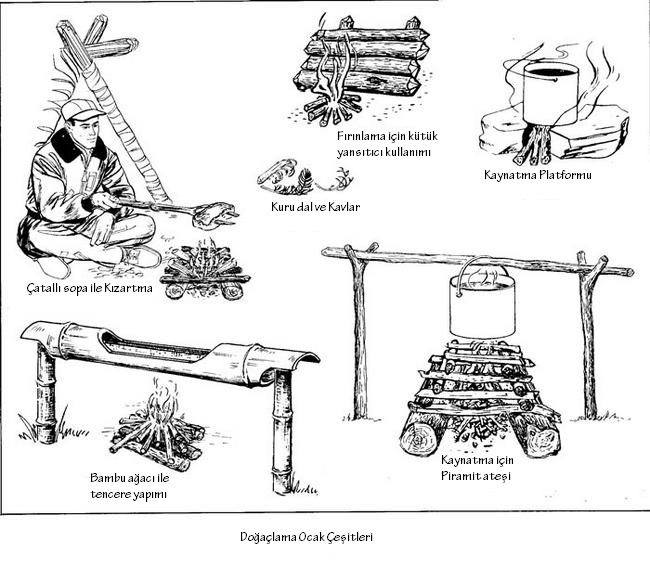 Fırınlama için kütük yansıtıcı kullanımı

Kaynatma Platformu

Kuru dal ve Kavlar

Çatallı sopa ile Kızartma

Bambu ağacı ile tencere yapımı

Kaynatma için Piramit ateşi

Doğaçlama Ocak Çeşitleri