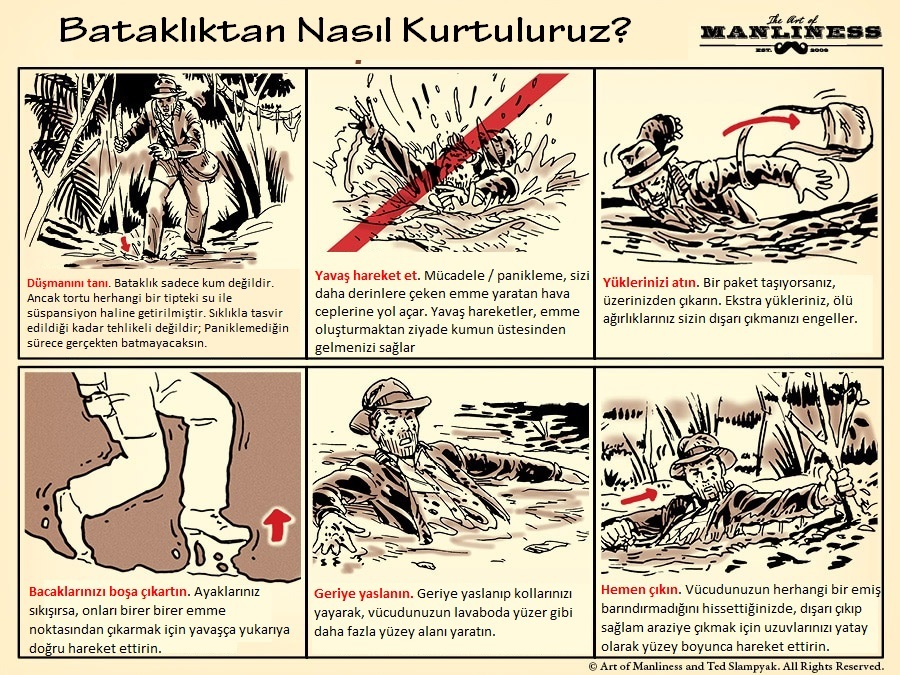 Bataklıktan Nasıl Kurtuluruz?

The Art of MANLINESS EST. 2008

Düşmanını tanı. Bataklık sadece kum değildir. Ancak tortu herhangi bir tipteki su ile süspansiyon haline getirilmiştir. Sıklıkla tasvir edildiği kadar tehlikeli değildir; Paniklemediğin sürece gerçekten batmayacaksın.

Yavaş hareket et. Mücadele / panikleme, sizi daha derinlere çeken emme yaratan hava ceplerine yol açar. Yavaş hareketler, emme oluşturmaktan ziyade kumun üstesinden gelmenizi sağlar

Yüklerinizi atın. Bir paket taşıyorsanız, üzerinizden çıkarın. Ekstra yükleriniz, ölü ağırlıklarınız sizin dışarı çıkmanızı engeller.

Bacaklarınızı boşa çıkartın. Ayaklarınız sıkışırsa, onları birer birer emme noktasından çıkarmak için yavaşça yukarıya doğru hareket ettirin.

Geriye yaslanın. Geriye yaslanıp kollarınızı yayarak, vücudunuzun lavaboda yüzer gibi daha fazla yüzey alanı yaratın.

Hemen çıkın. Vücudunuzun herhangi bir emiş barındırmadığını hissettiğinizde, dışarı çıkıp sağlam araziye çıkmak için uzuvlarınızı yatay olarak yüzey boyunca hareket ettirin.

© Art of Manliness and Ted Slampyak. All Rights Reserved.