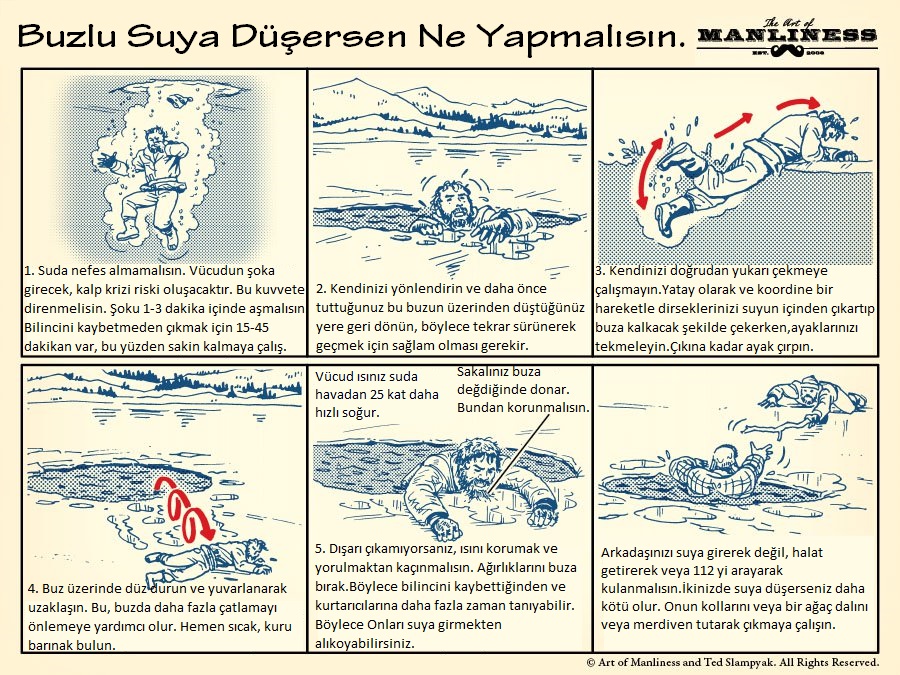 Buzlu Suya Düşersen Ne Yapmalısın.

The Art of MANLINESS EST. 2008

1. Suda nefes almamalısın. Vücudun şoka girecek, kalp krizi riski oluşacaktır. Bu kuvvete direnmelisin. Şoku 1-3 dakika içinde aşmalısın Bilincini kaybetmeden çıkmak için 15-45 dakikan var, bu yüzden sakin kalmaya çalış.

2. Kendinizi yönlendirin ve daha önce tuttuğunuz bu buzun üzerinden düştüğünüz yere geri dönün, böylece tekrar sürünerek geçmek için sağlam olması gerekir.

3. Kendinizi doğrudan yukarı çekmeye çalışmayın.Yatay olarak ve koordine bir hareketle dirseklerinizi suyun içinden çıkartıp buza kalkacak şekilde çekerken,ayaklarınızı tekmeleyin.Çıkına kadar ayak çırpın.

4. Buz üzerinde düz durun ve yuvarlanarak uzaklaşın. Bu, buzda daha fazla çatlamayı önlemeye yardımcı olur. Hemen sıcak, kuru barınak bulun.

Vücud ısınız suda havadan 25 kat daha hızlı soğur.

Sakalınız buza değdiğinde donar. Bundan korunmalısın.

5. Dışarı çıkamıyorsanız, ısını korumak ve yorulmaktan kaçınmalısın. Ağırlıklarını buza bırak.Böylece bilincini kaybettiğinden ve kurtarıcılarına daha fazla zaman tanıyabilir. Böylece Onları suya girmekten alıkoyabilirsiniz.

Arkadaşınızı suya girerek değil, halat getirerek veya 112 yi arayarak kulanmalısın.İkinizde suya düşerseniz daha kötü olur. Onun kollarını veya bir ağaç dalını veya merdiven tutarak çıkmaya çalışın.

© Art of Manliness and Ted Slampyak. All Rights Reserved.