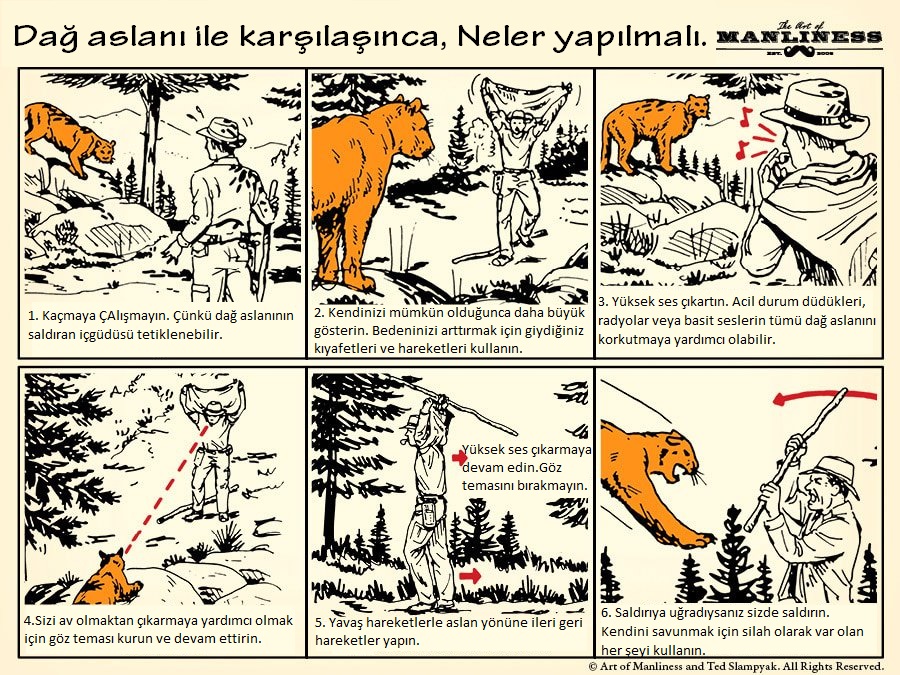 Dağ aslanı ile karşılaşınca, Neler yapılmalı.

The Art of MANLINESS EST. 2008

1. Kaçmaya ÇAlışmayın. Çünkü dağ aslanının saldıran içgüdüsü tetiklenebilir.

2. Kendinizi mümkün olduğunca daha büyük gösterin. Bedeninizi arttırmak için giydiğiniz kıyafetleri ve hareketleri kullanın.

3. Yüksek ses çıkartın. Acil durum düdükleri, radyolar veya basit seslerin tümü dağ aslanını korkutmaya yardımcı olabilir.

4.Sizi av olmaktan çıkarmaya yardımcı olmak için göz teması kurun ve devam ettirin.

Yüksek ses çıkarmaya devam edin.Göz temasını bırakmayın.

5. Yavaş hareketlerle aslan yönüne ileri geri hareketler yapın.

6. Saldırıya uğradıysanız sizde saldırın. Kendini savunmak için silah olarak var olan her şeyi kullanın.

© Art of Manliness and Ted Slampyak. All Rights Reserved.