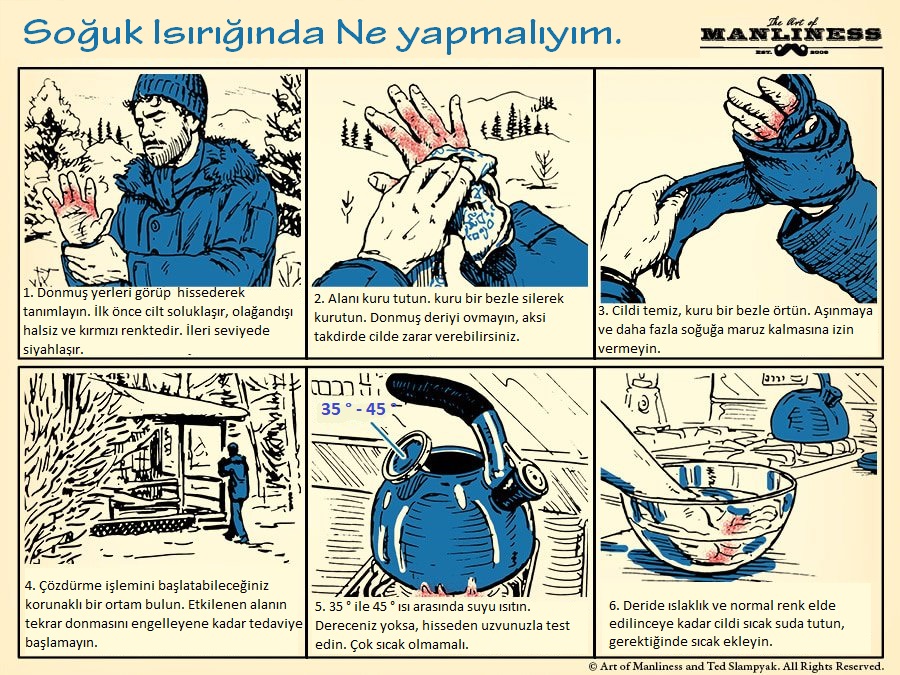 Soğuk Isırığında Ne yapmalıyım.

The Art of MANLINESS EST. 2008

1. Donmuş yerleri görüp hissederek tanımlayın. İlk önce cilt soluklaşır, olağandışı halsiz ve kırmızı renktedir. İleri seviyede siyahlaşır.

2. Alanı kuru tutun. kuru bir bezle silerek kurutun. Donmuş deriyi ovmayın, aksi takdirde cilde zarar verebilirsiniz.

3. Cildi temiz, kuru bir bezle örtün. Aşınmaya ve daha fazla soğuğa maruz kalmasına izin vermeyin.

4. Çözdürme işlemini başlatabileceğiniz korunaklı bir ortam bulun. Etkilenen alanın tekrar donmasını engelleyene kadar tedaviye başlamayın.

35 ° - 45 °

5. 35 ° ile 45 ° ısı arasında suyu ısıtın. Dereceniz yoksa, hisseden uzvunuzla test edin. Çok sıcak olmamalı.

6. Deride ıslaklık ve normal renk elde edilinceye kadar cildi sıcak suda tutun, gerektiğinde sıcak ekleyin.

© Art of Manliness and Ted Slampyak. All Rights Reserved.